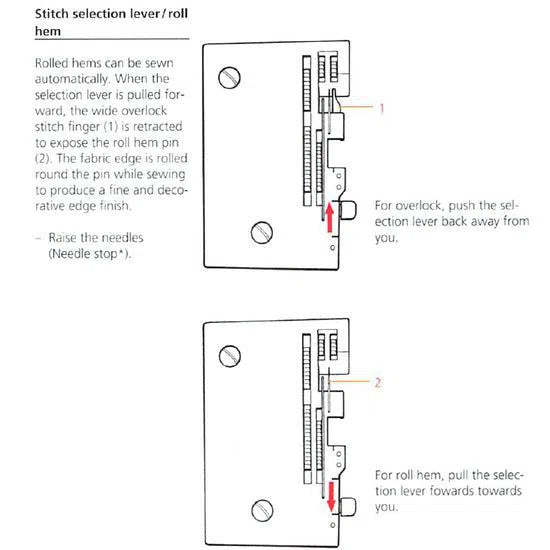 Stitch selection lever / roll hem

Rolled hems can be sewn automatically. When the selection lever is pulled forward, the wide overlock stitch finger (1) is retracted to expose the roll hem pin (2). The fabric edge is rolled round the pin while sewing to produce a fine and decorative edge finish.

– Raise the needles (Needle stop*).

1

For overlock, push the selection lever back away from you.

2

For roll hem, pull the selection lever fowards towards you.